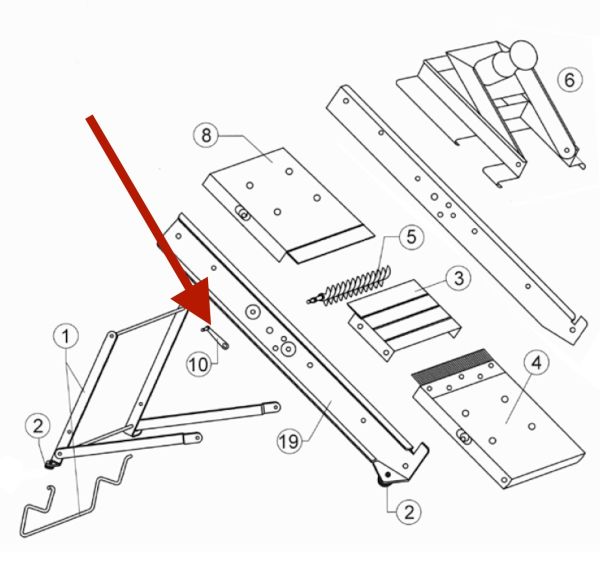 6
8
5
3
1
10
4
2
19
2